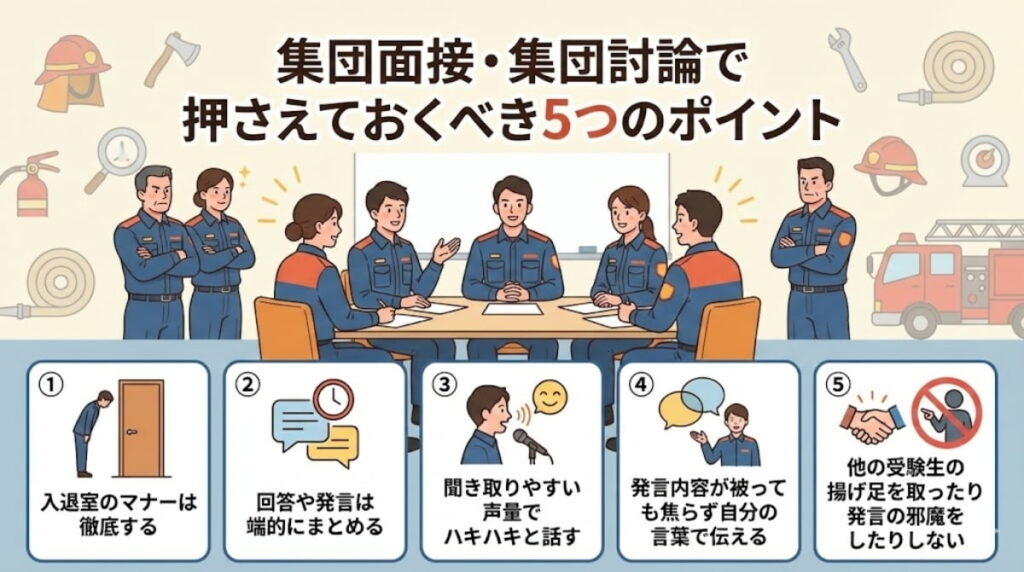 集団面接・集団討論で押さえておくべき5つのポイント

①
入退室のマナーは徹底する

②
回答や発言は端的にまとめる

③
聞き取りやすい声量でハキハキと話す

④
発言内容が被っても焦らず自分の言葉で伝える

⑤
他の受験生の揚げ足を取ったり発言の邪魔をしたりしない